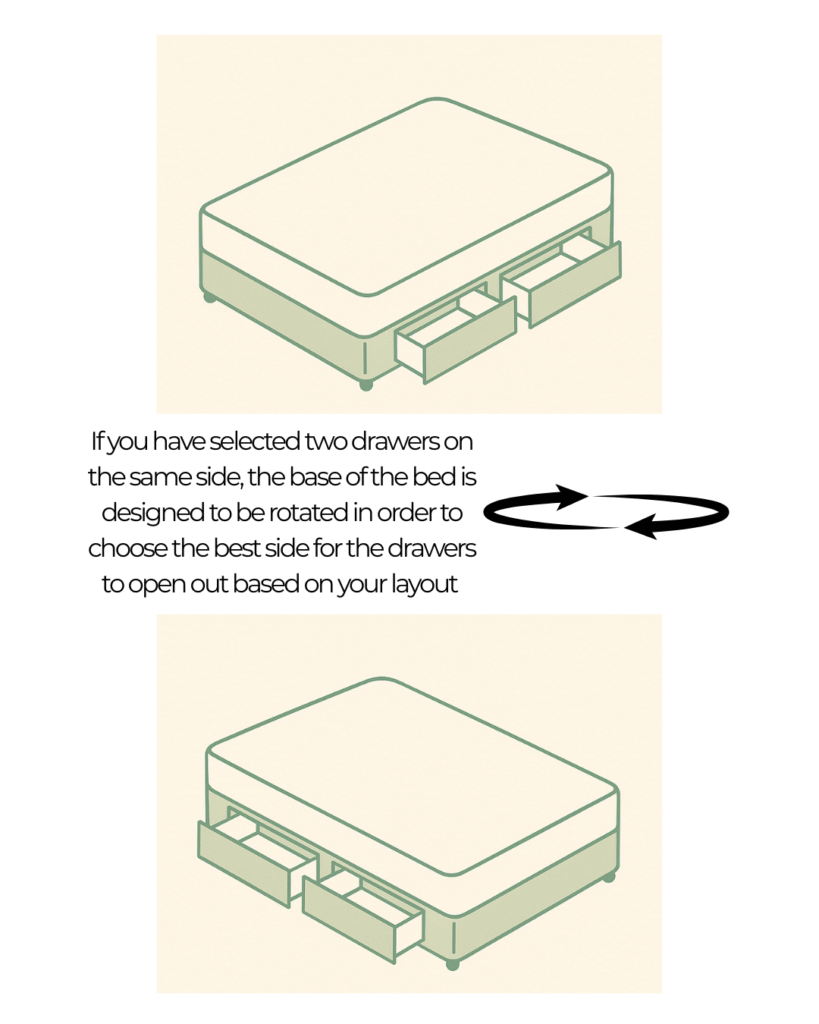 If you have selected two drawers on the same side, the base of the bed is designed to be rotated in order to choose the best side for the drawers to open out based on your layout