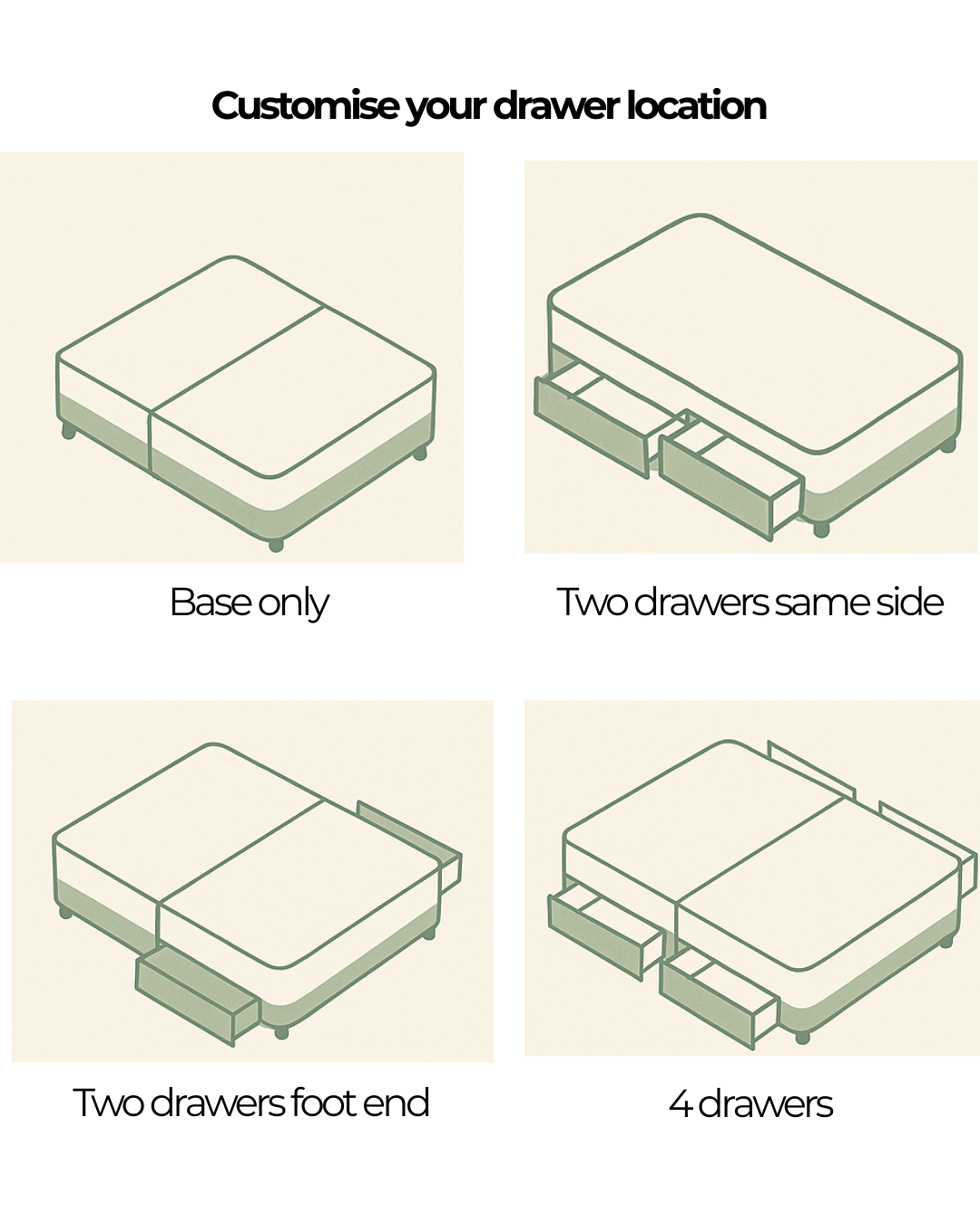 Customise your drawer location

Base only

Two drawers same side

Two drawers foot end

4 drawers